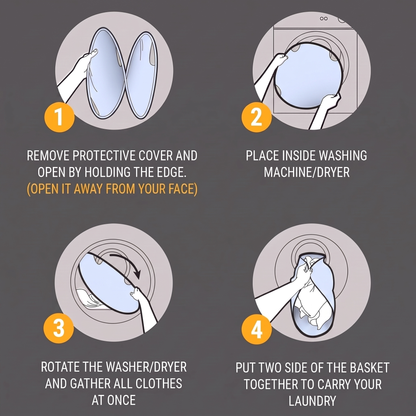 1

REMOVE PROTECTIVE COVER AND OPEN BY HOLDING THE EDGE.
(OPEN IT AWAY FROM YOUR FACE)

2

PLACE INSIDE WASHING MACHINE/DRYER

3

ROTATE THE WASHER/DRYER AND GATHER ALL CLOTHES AT ONCE

4

PUT TWO SIDE OF THE BASKET TOGETHER TO CARRY YOUR LAUNDRY